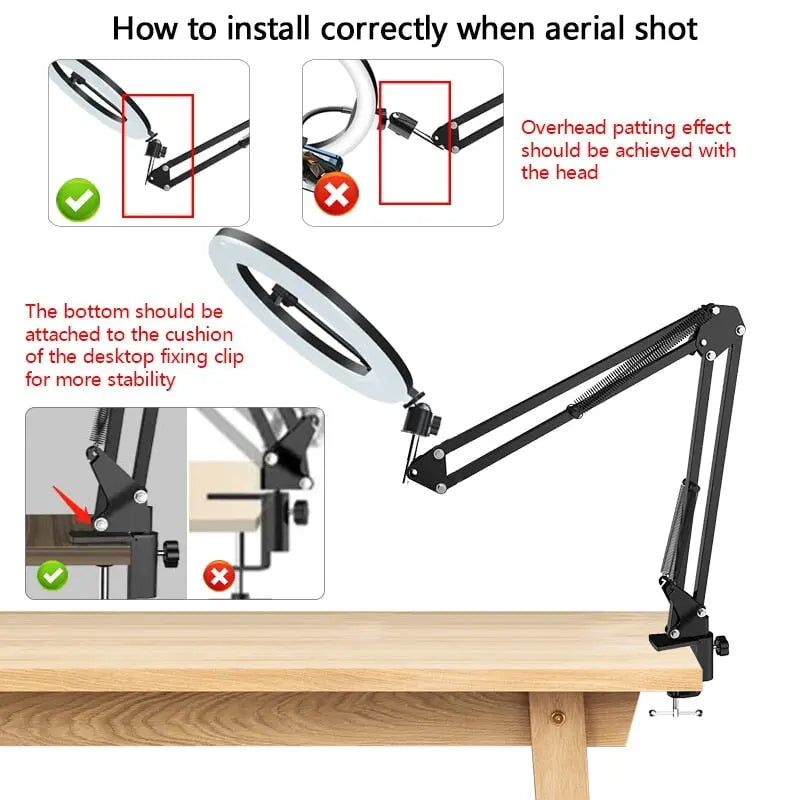 How to install correctly when aerial shot

Overhead patting effect should be achieved with the head

The bottom should be attached to the cushion of the desktop fixing clip for more stability